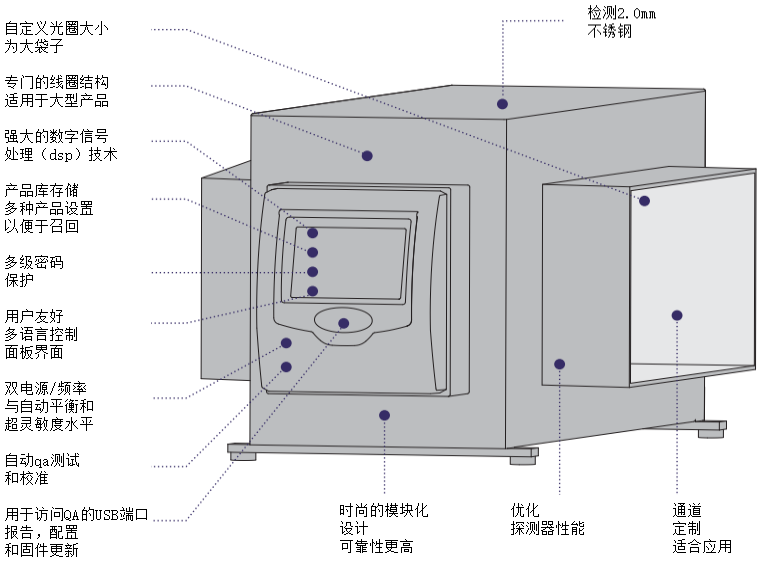 自定义光圈大小
为大袋子

专门的线圈结构
适用于大型产品

强大的数字信号
处理（dsp）技术

产品库存储
多种产品设置
以便于召回

多级密码
保护

用户友好
多语言控制
面板界面

双电源/频率
与自动平衡和
超灵敏度水平

自动qa测试
和校准

用于访问QA的USB端口
报告，配置
和固件更新

检测2.0mm
不锈钢

时尚的模块化
设计
可靠性更高

优化
探测器性能

通道
定制
适合应用